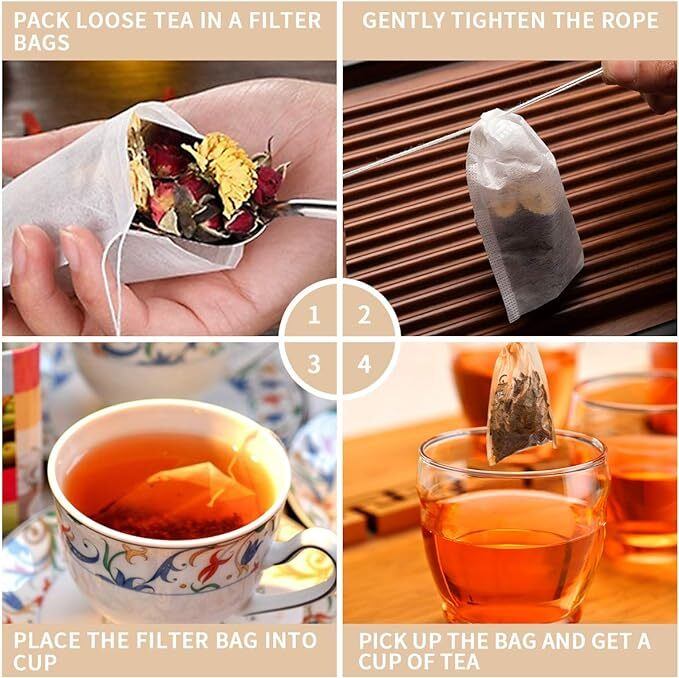 PACK LOOSE TEA IN A FILTER BAGS

GENTLY TIGHTEN THE ROPE

1

2

3

4

PLACE THE FILTER BAG INTO CUP

PICK UP THE BAG AND GET A CUP OF TEA