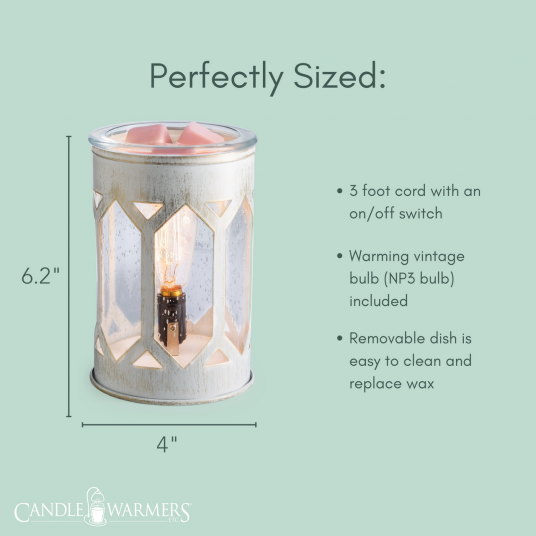 Perfectly Sized:

6.2"

4"

• 3 foot cord with an on/off switch

• Warming vintage bulb (NP3 bulb) included

• Removable dish is easy to clean and replace wax

CANDLE WARMERS ETC.